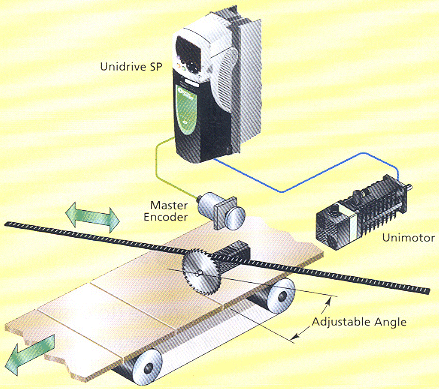 Unidrive SP

Master Encoder

Unimotor

Adjustable Angle